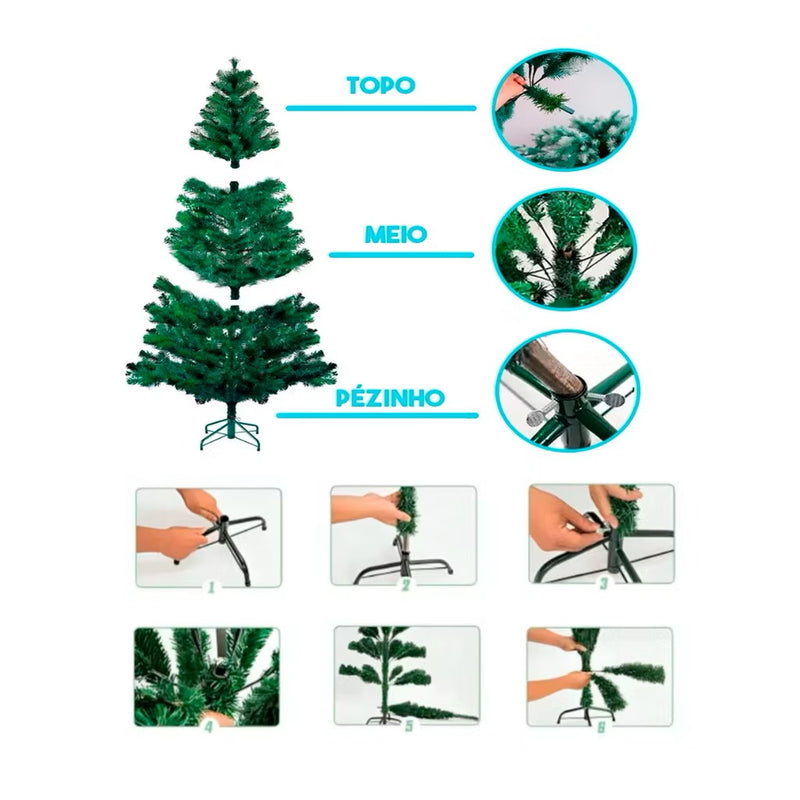 TOPO

MEIO

PÉZINHO

1

2

3

4

5

6